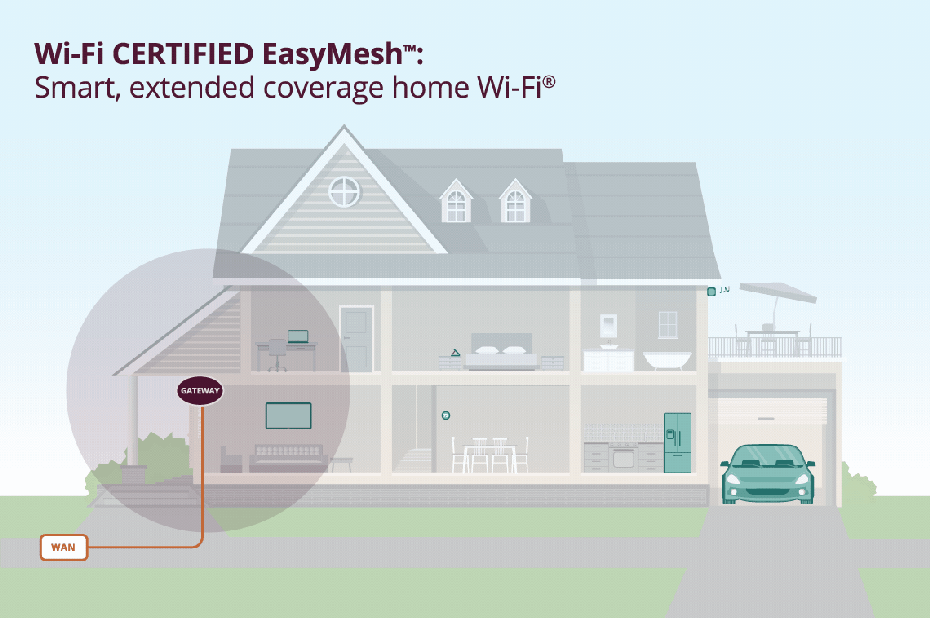 Wi-Fi CERTIFIED EasyMesh™:
Smart, extended coverage home Wi-Fi®

GATEWAY

WAN