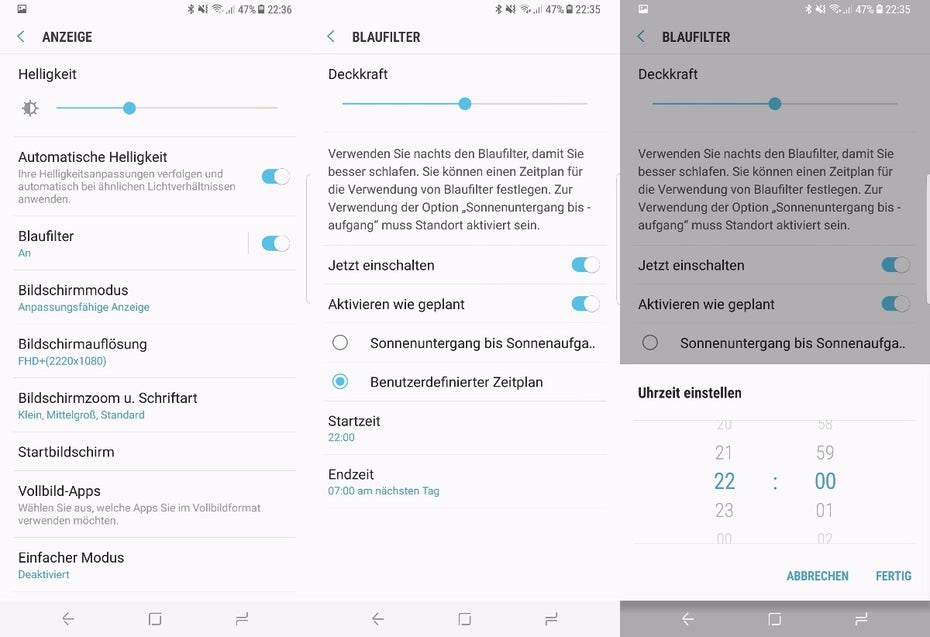 47% 22:36

ANZEIGE

Helligkeit

Automatische Helligkeit
Ihre Helligkeitsanpassungen verfolgen und automatisch bei ähnlichen Lichtverhältnissen anwenden.

Blaufilter
An

Bildschirmmodus
Anpassungsfähige Anzeige

Bildschirmauflösung
FHD+(2220x1080)

Bildschirmzoom u. Schriftart
Klein, Mittelgroß, Standard

Startbildschirm

Vollbild-Apps
Wählen Sie aus, welche Apps Sie im Vollbildformat verwenden möchten.

Einfacher Modus
Deaktiviert

47% 22:35

BLAUFILTER

Deckkraft

Verwenden Sie nachts den Blaufilter, damit Sie besser schlafen. Sie können einen Zeitplan für die Verwendung von Blaufilter festlegen. Zur Verwendung der Option „Sonnenuntergang bis -aufgang“ muss Standort aktiviert sein.

Jetzt einschalten

Aktivieren wie geplant

Sonnenuntergang bis Sonnenaufga..

Benutzerdefinierter Zeitplan

Startzeit
22:00

Endzeit
07:00 am nächsten Tag

47% 22:35

BLAUFILTER

Deckkraft

Verwenden Sie nachts den Blaufilter, damit Sie besser schlafen. Sie können einen Zeitplan für die Verwendung von Blaufilter festlegen. Zur Verwendung der Option „Sonnenuntergang bis -aufgang“ muss Standort aktiviert sein.

Jetzt einschalten

Aktivieren wie geplant

Sonnenuntergang bis Sonnenaufga..

Uhrzeit einstellen

20 58
21 59
22 : 00
23 01
00 02

ABBRECHEN FERTIG