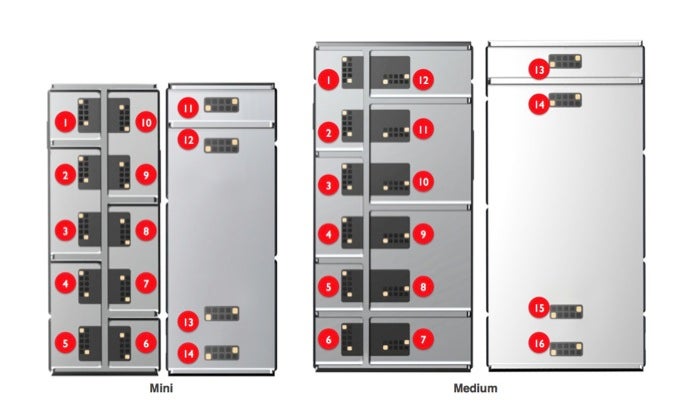 1
10
2
9
3
8
4
7
5
6
11
12
13
14
Mini

1
12
2
11
3
10
4
9
5
8
6
7
13
14
15
16
Medium